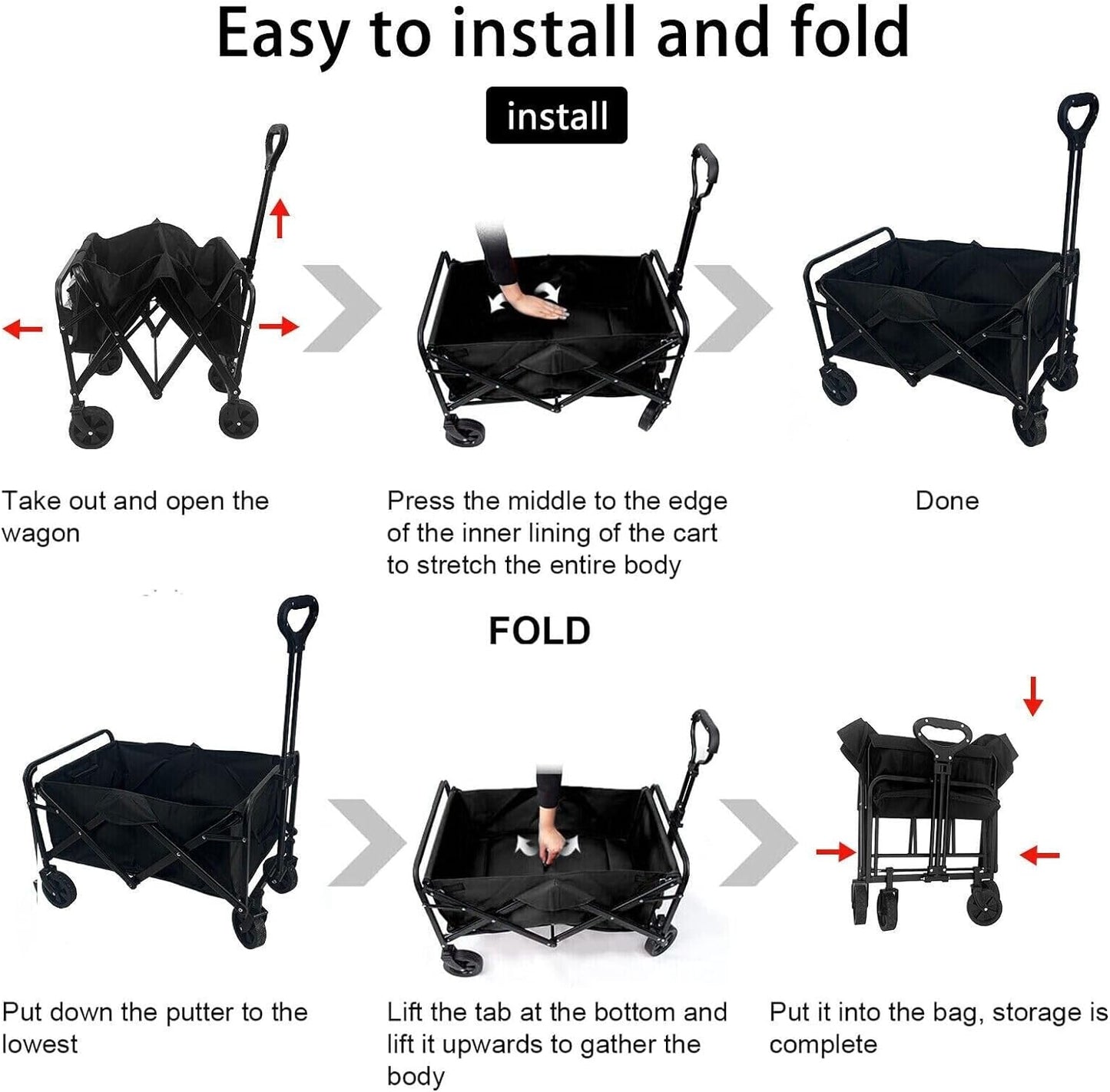 Easy to install and fold

install

Take out and open the wagon

Press the middle to the edge of the inner lining of the cart to stretch the entire body

Done

FOLD

Put down the putter to the lowest

Lift the tab at the bottom and lift it upwards to gather the body

Put it into the bag, storage is complete